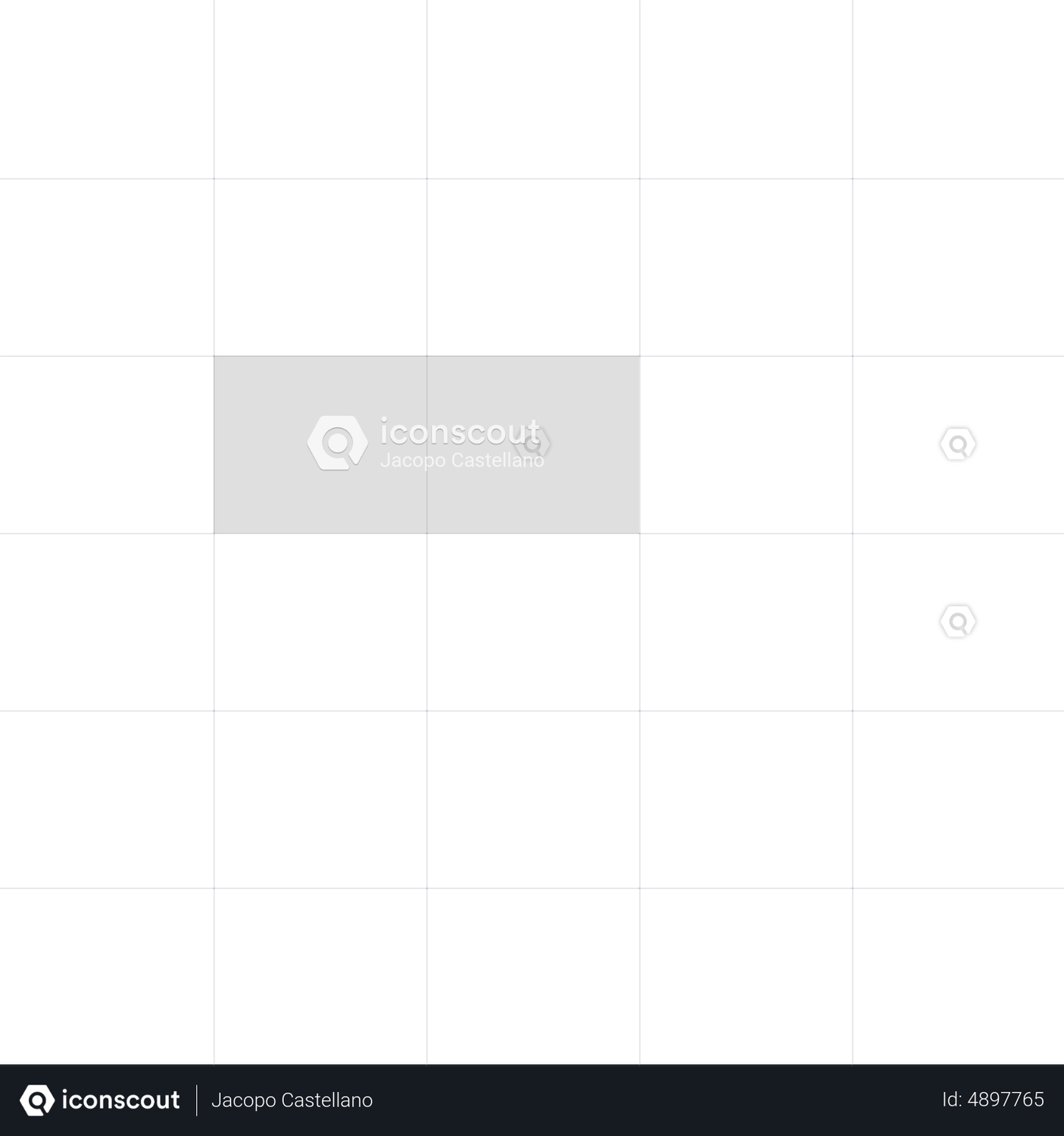 iconscout
Jacopo Castellano

iconscout Jacopo Castellano Id: 4897765